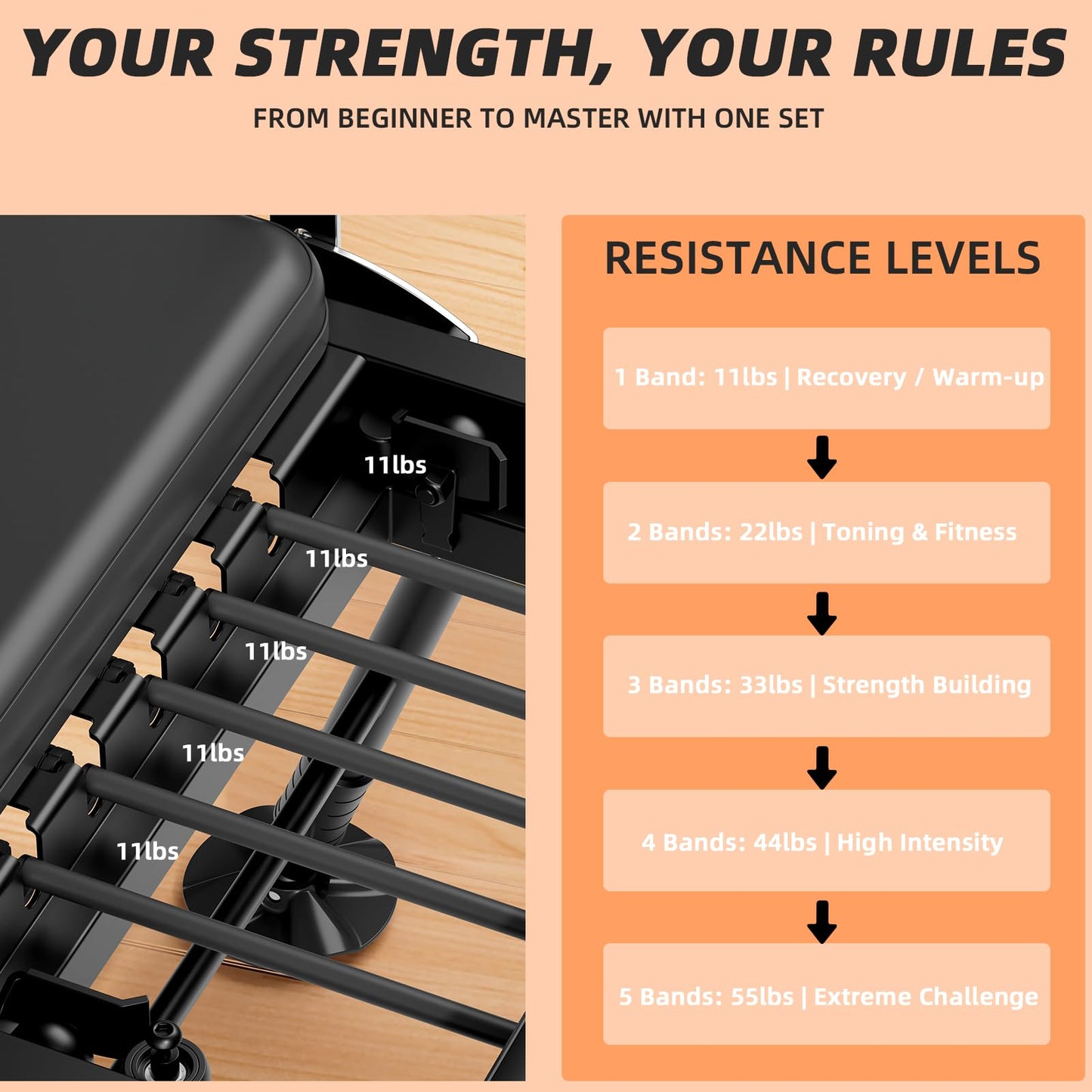 YOUR STRENGTH, YOUR RULES

FROM BEGINNER TO MASTER WITH ONE SET

11lbs

11lbs

11lbs

11lbs

11lbs

RESISTANCE LEVELS

1 Band: 11lbs | Recovery / Warm-up

2 Bands: 22lbs | Toning & Fitness

3 Bands: 33lbs | Strength Building

4 Bands: 44lbs | High Intensity

5 Bands: 55lbs | Extreme Challenge